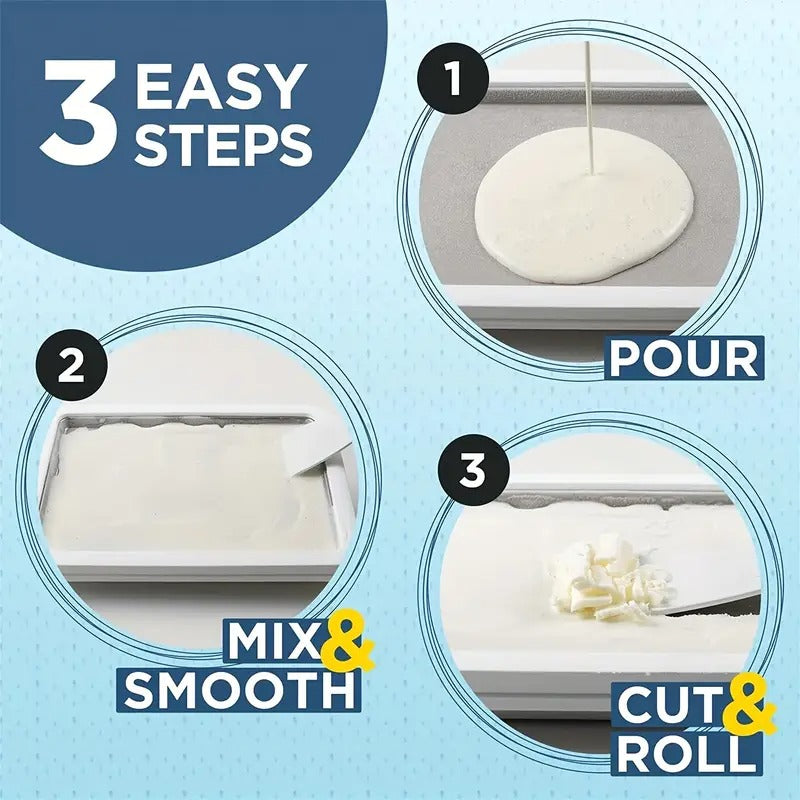 3 EASY STEPS

1

POUR

2

MIX & SMOOTH

3

CUT & ROLL