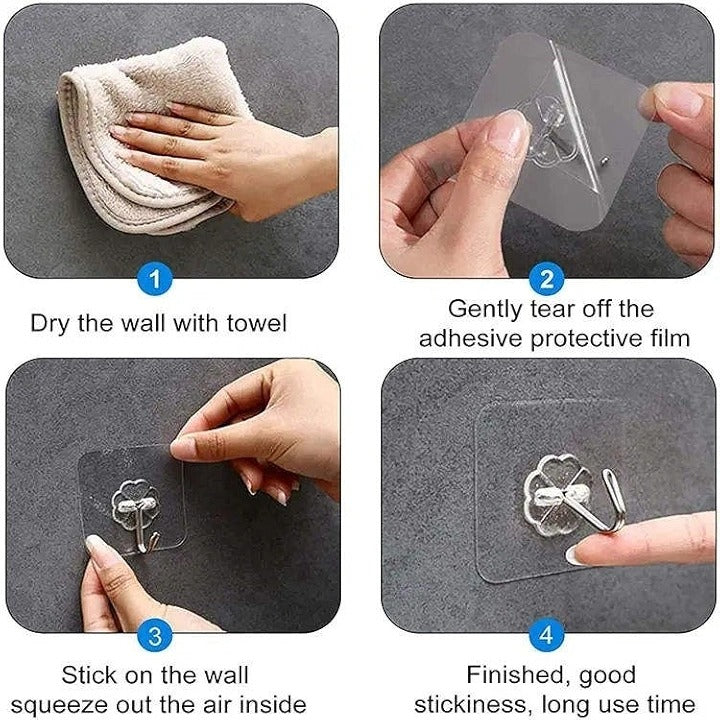 1

Dry the wall with towel

2

Gently tear off the adhesive protective film

3

Stick on the wall squeeze out the air inside

4

Finished, good stickiness, long use time