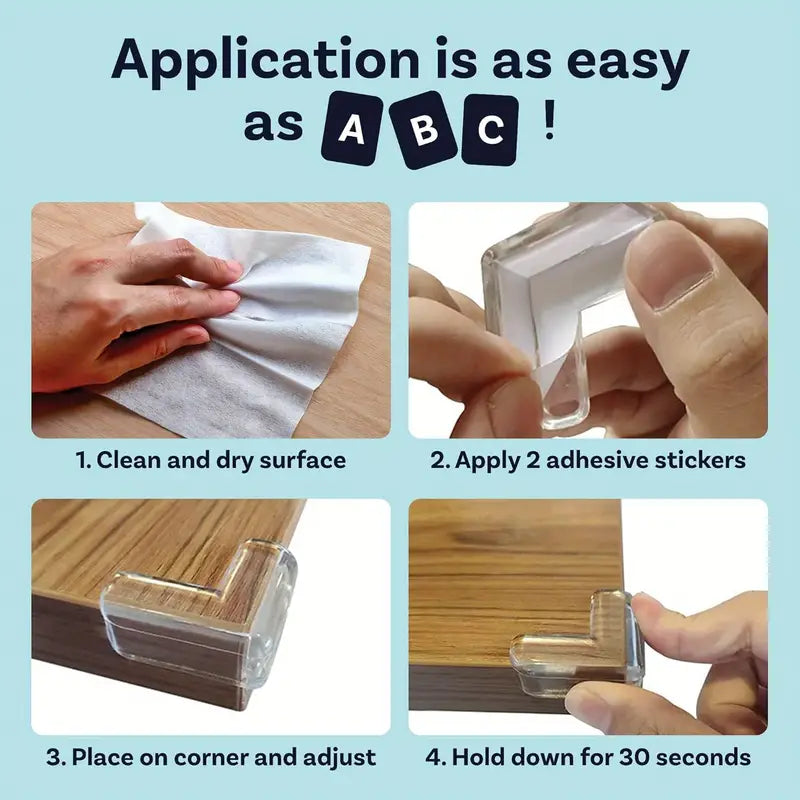 Application is as easy as A B C !

1. Clean and dry surface

2. Apply 2 adhesive stickers

3. Place on corner and adjust

4. Hold down for 30 seconds