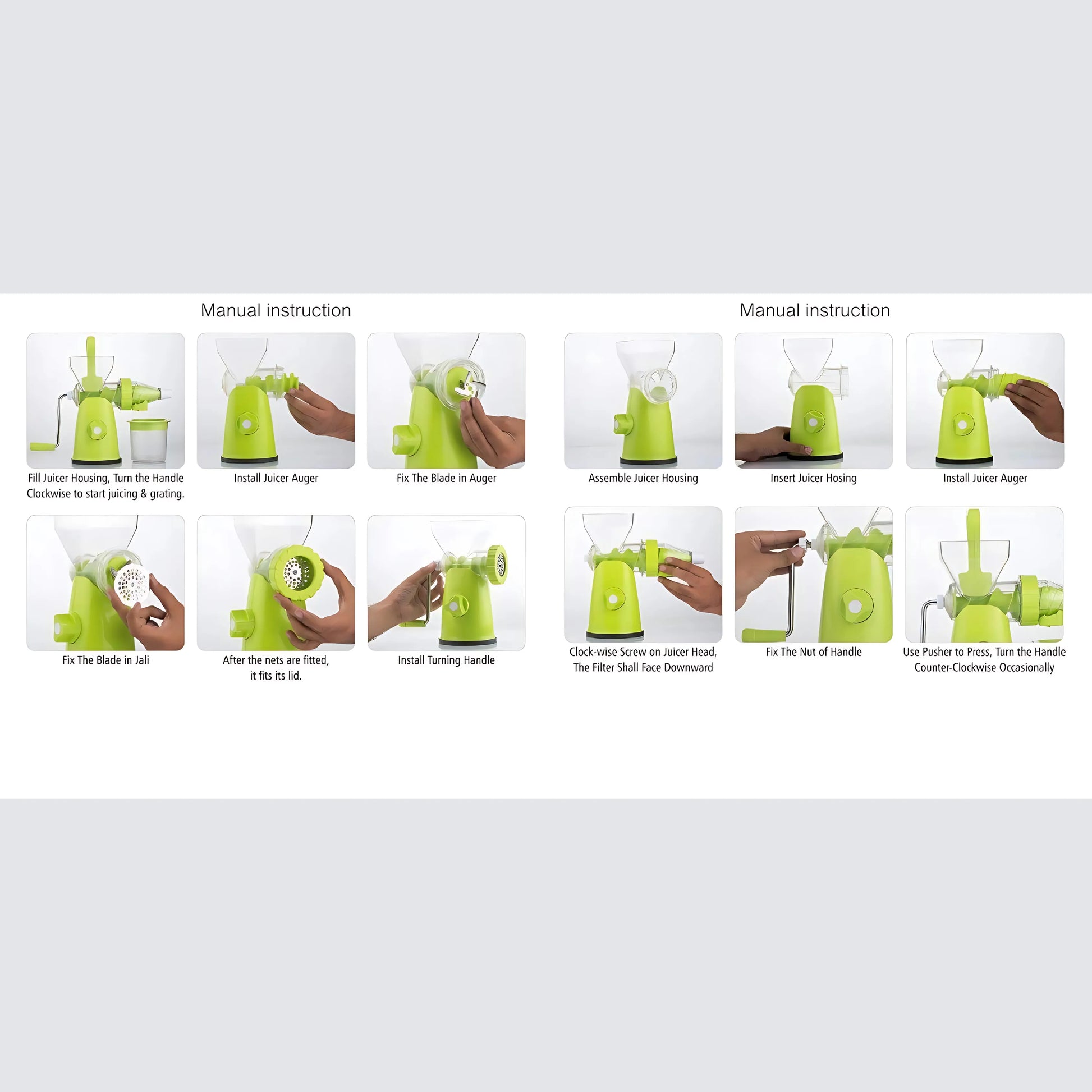 Manual instruction

Fill Juicer Housing, Turn the Handle Clockwise to start juicing & grating.

Install Juicer Auger

Fix The Blade in Auger

Fix The Blade in Jali

After the nets are fitted, it fits its lid.

Install Turning Handle

Manual instruction

Assemble Juicer Housing

Insert Juicer Hosing

Install Juicer Auger

Clock-wise Screw on Juicer Head, The Filter Shall Face Downward

Fix The Nut of Handle

Use Pusher to Press, Turn the Handle Counter-Clockwise Occasionally