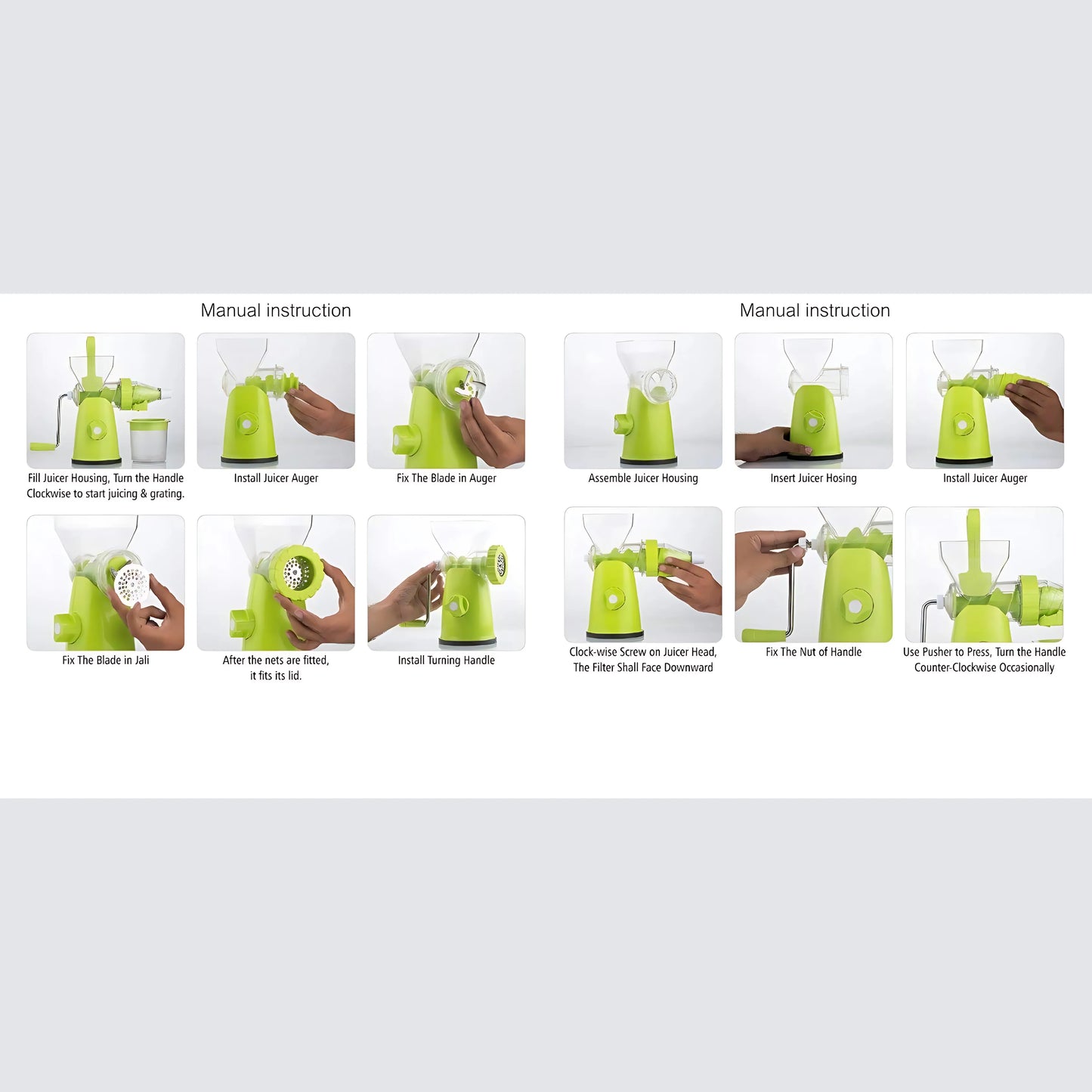 Manual instruction

Fill Juicer Housing, Turn the Handle Clockwise to start juicing & grating.

Install Juicer Auger

Fix The Blade in Auger

Fix The Blade in Jali

After the nets are fitted, it fits its lid.

Install Turning Handle

Manual instruction

Assemble Juicer Housing

Insert Juicer Hosing

Install Juicer Auger

Clock-wise Screw on Juicer Head, The Filter Shall Face Downward

Fix The Nut of Handle

Use Pusher to Press, Turn the Handle Counter-Clockwise Occasionally