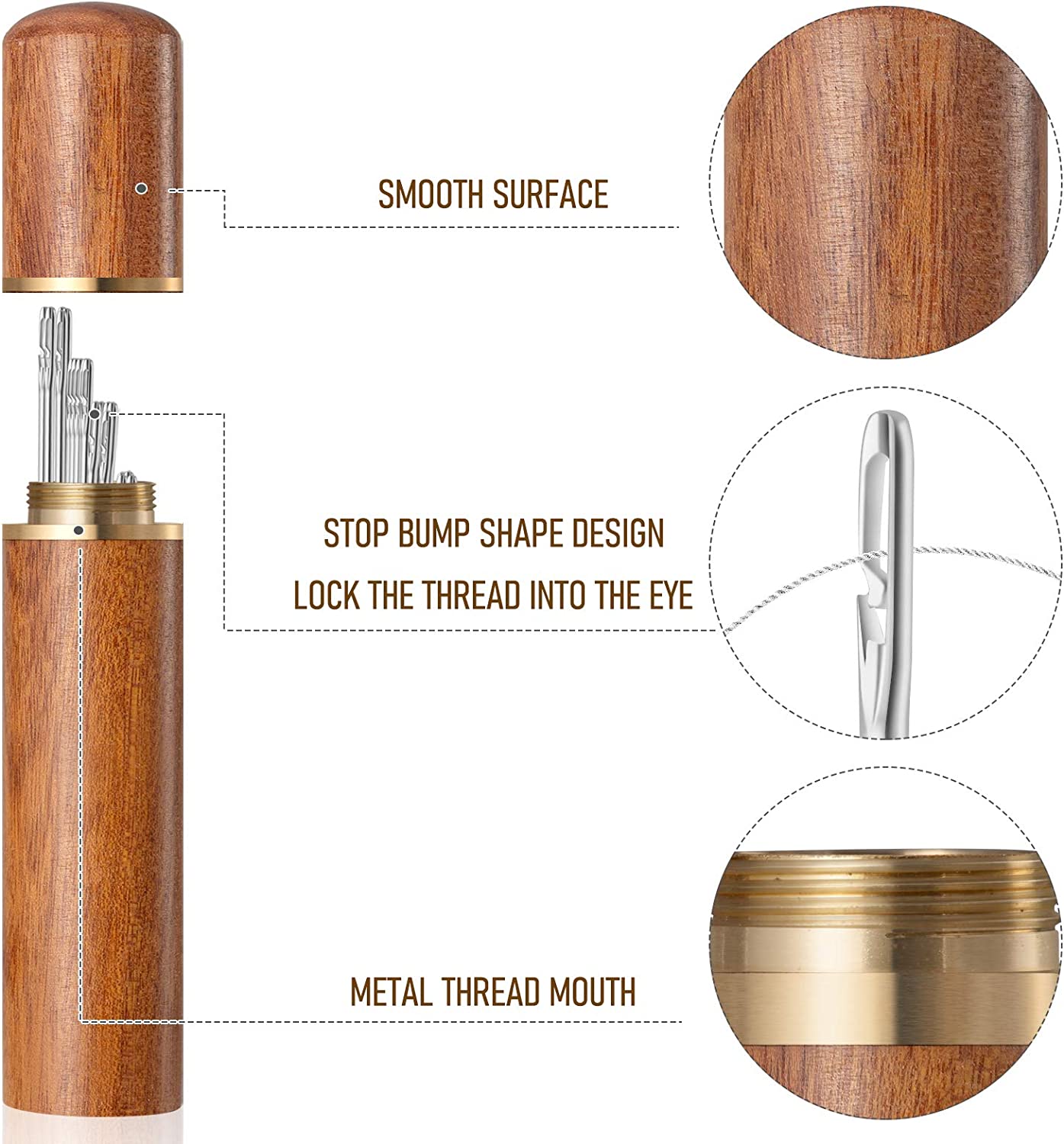 SMOOTH SURFACE

STOP BUMP SHAPE DESIGN

LOCK THE THREAD INTO THE EYE

METAL THREAD MOUTH