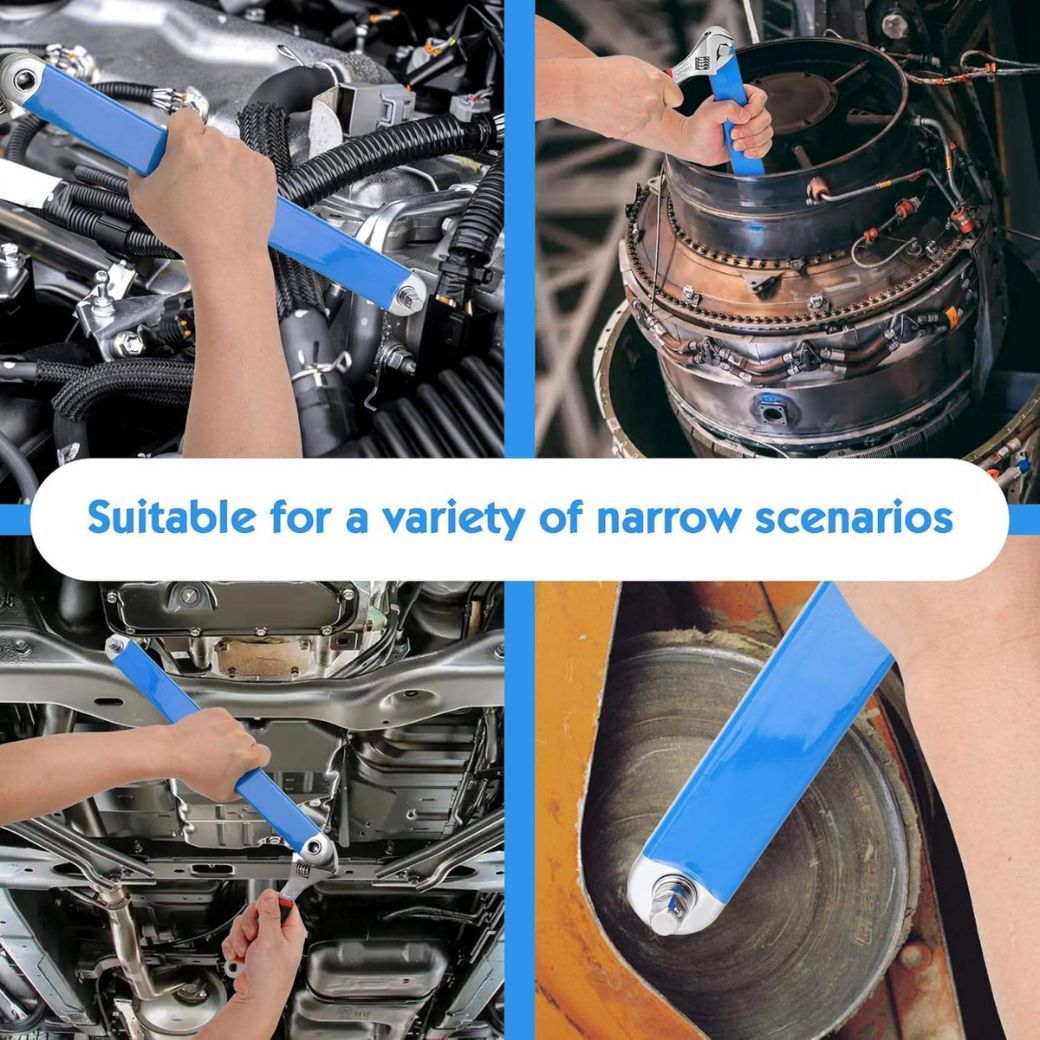 Suitable for a variety of narrow scenarios