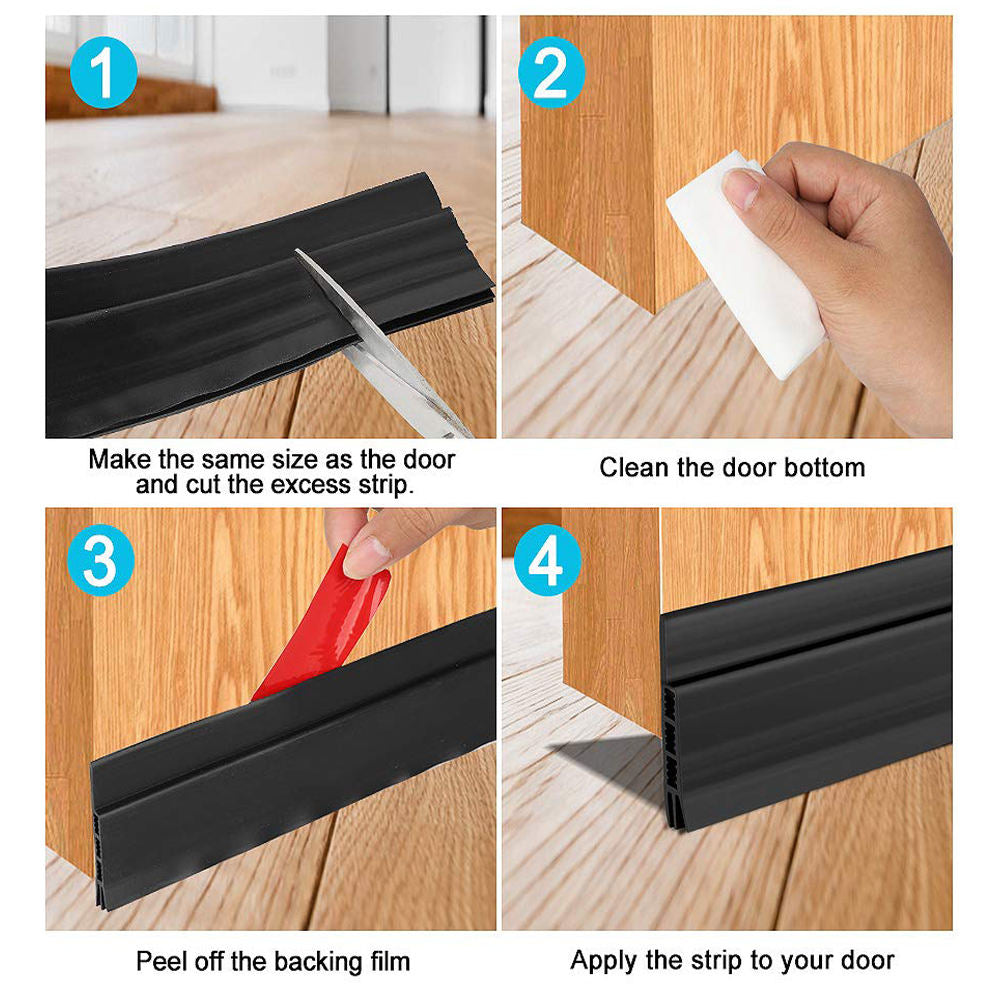 1

Make the same size as the door and cut the excess strip.

2

Clean the door bottom

3

Peel off the backing film

4

Apply the strip to your door