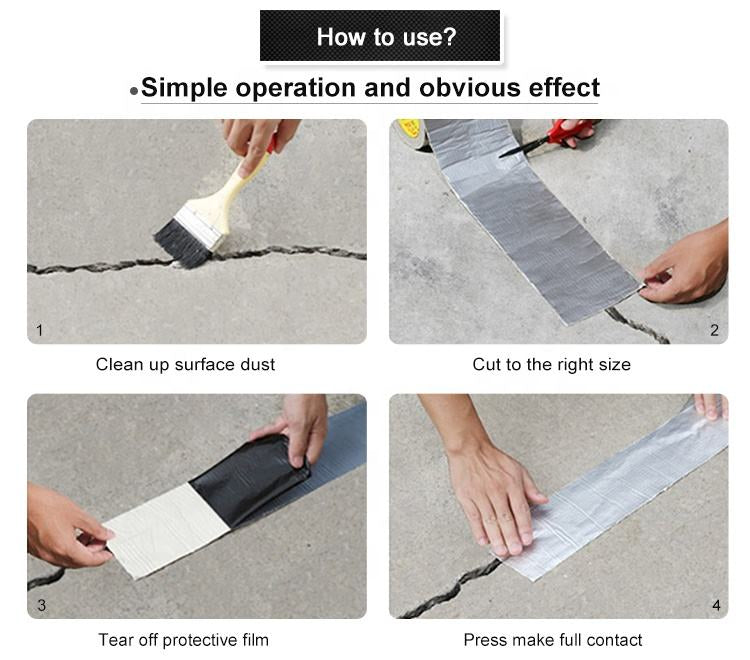 How to use?

•Simple operation and obvious effect

1

Clean up surface dust

2

Cut to the right size

3

Tear off protective film

4

Press make full contact