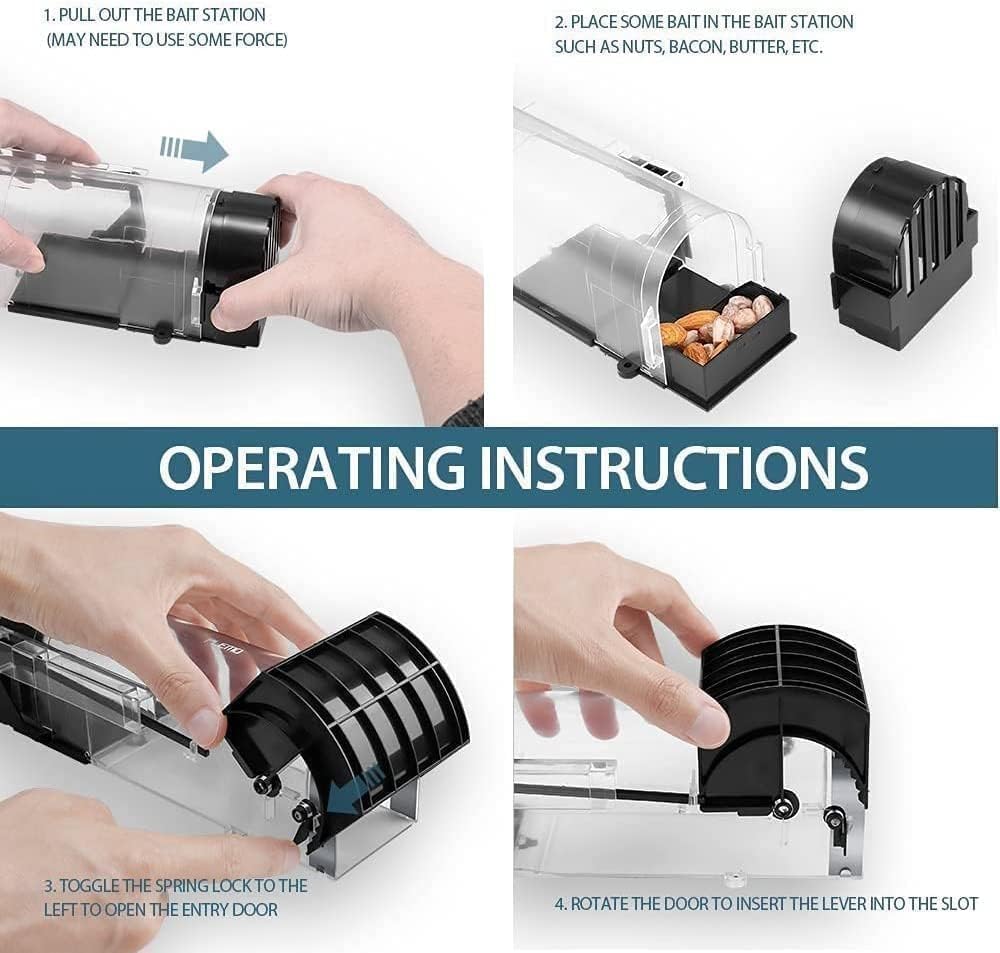 1. PULL OUT THE BAIT STATION
(MAY NEED TO USE SOME FORCE)

2. PLACE SOME BAIT IN THE BAIT STATION SUCH AS NUTS, BACON, BUTTER, ETC.

OPERATING INSTRUCTIONS

3. TOGGLE THE SPRING LOCK TO THE LEFT TO OPEN THE ENTRY DOOR

4. ROTATE THE DOOR TO INSERT THE LEVER INTO THE SLOT