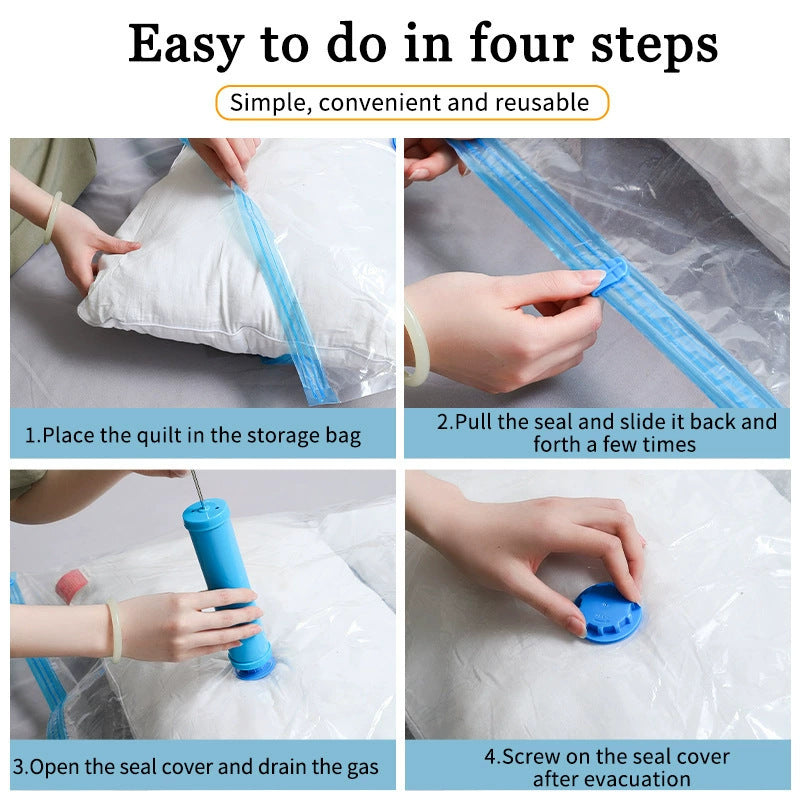 Easy to do in four steps

Simple, convenient and reusable

1.Place the quilt in the storage bag

2.Pull the seal and slide it back and forth a few times

3.Open the seal cover and drain the gas

4.Screw on the seal cover after evacuation