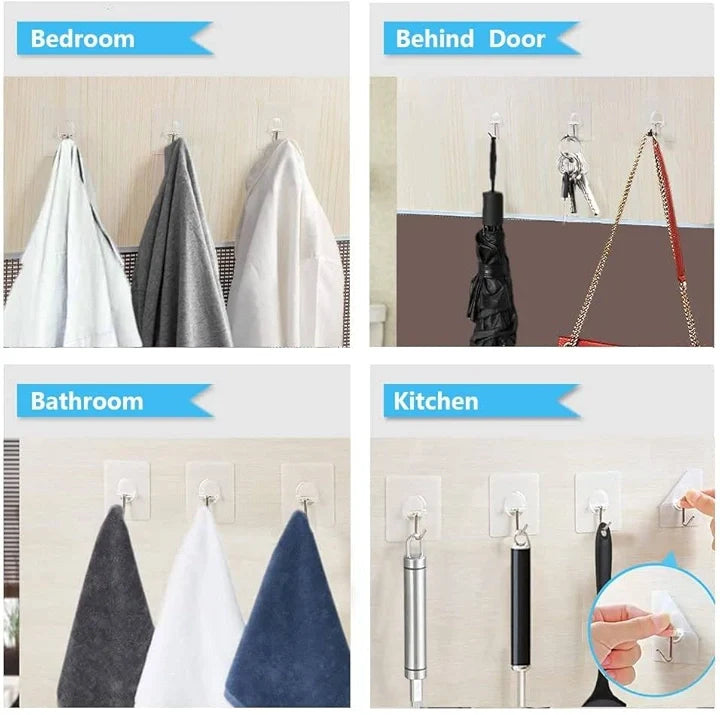 Bedroom

Behind Door

Bathroom

Kitchen