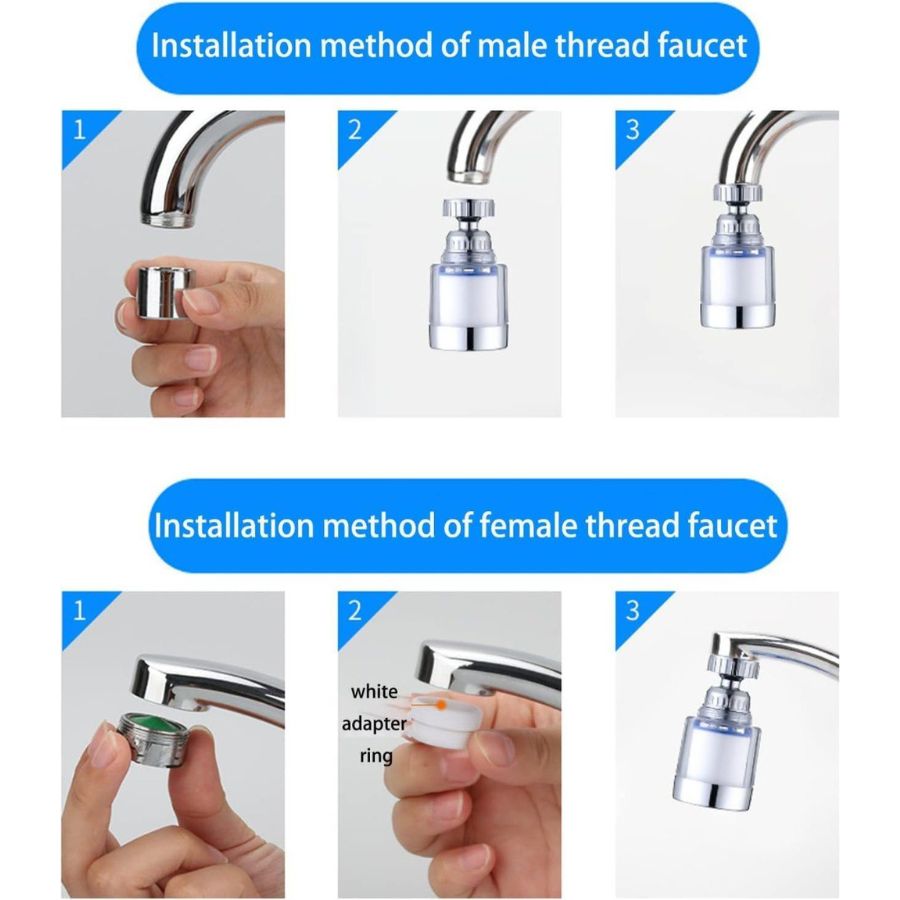 Installation method of male thread faucet

1

2

3

Installation method of female thread faucet

1

2

white adapter ring

3