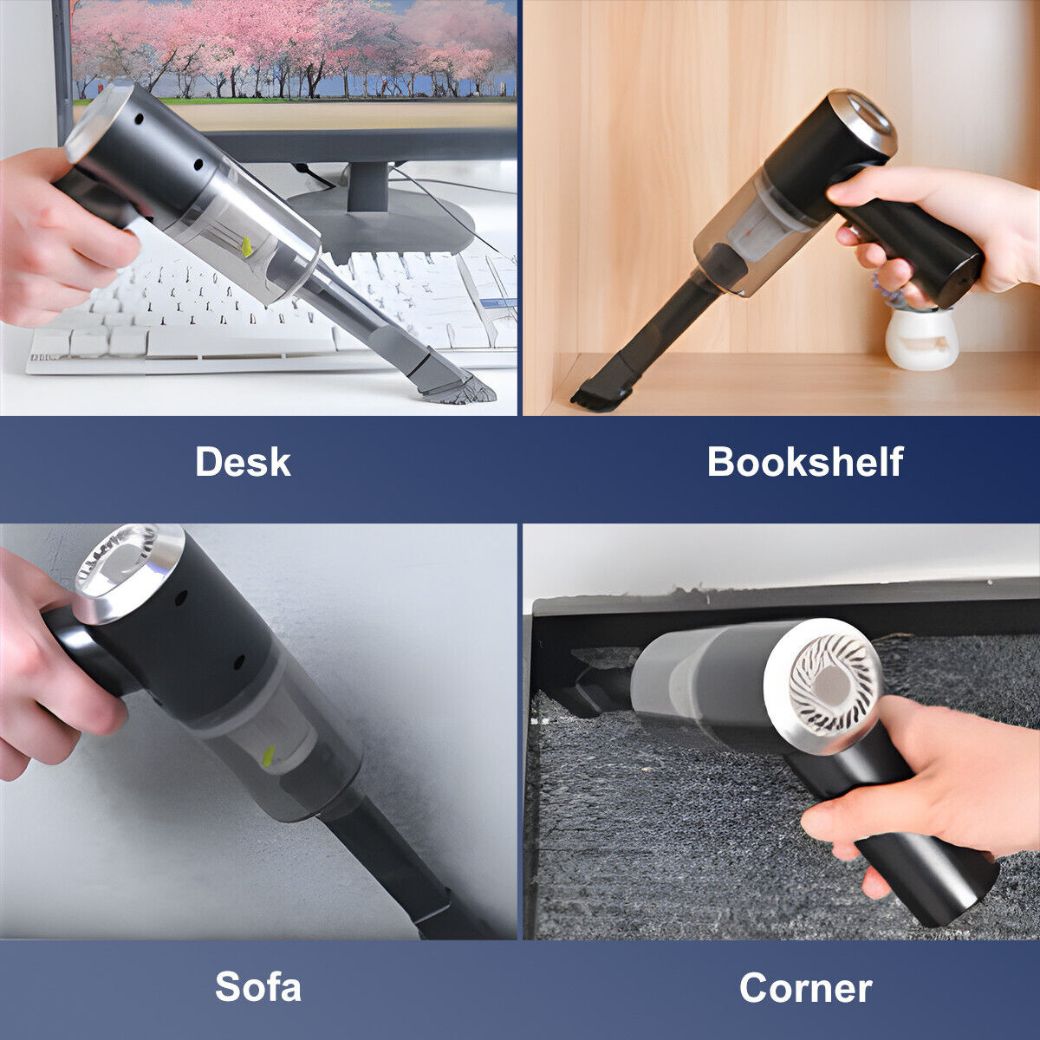 Desk

Bookshelf

Sofa

Corner