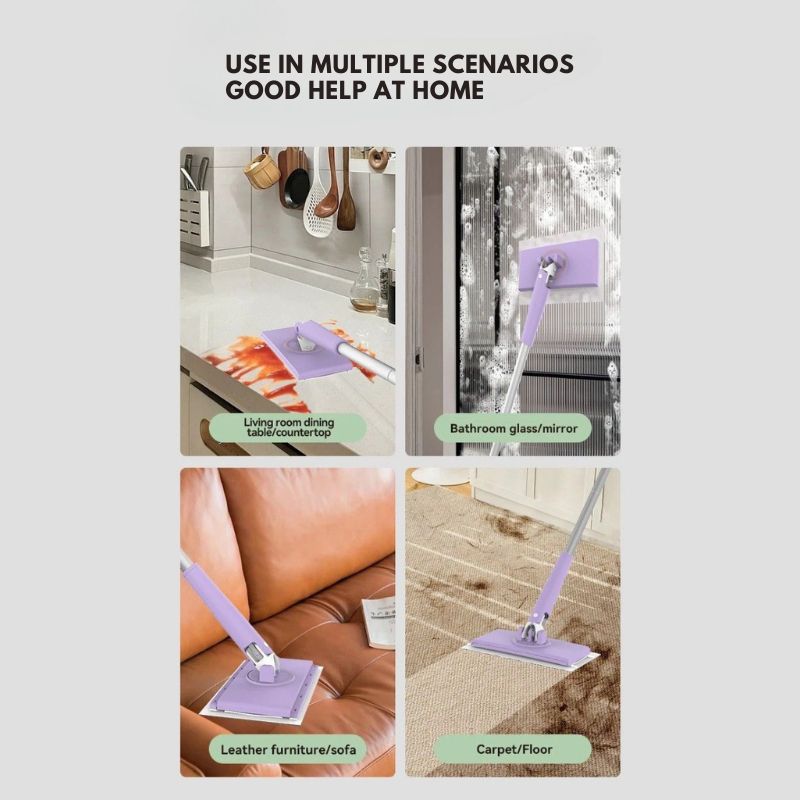 USE IN MULTIPLE SCENARIOS
GOOD HELP AT HOME

Living room dining table/countertop

Bathroom glass/mirror

Leather furniture/sofa

Carpet/Floor