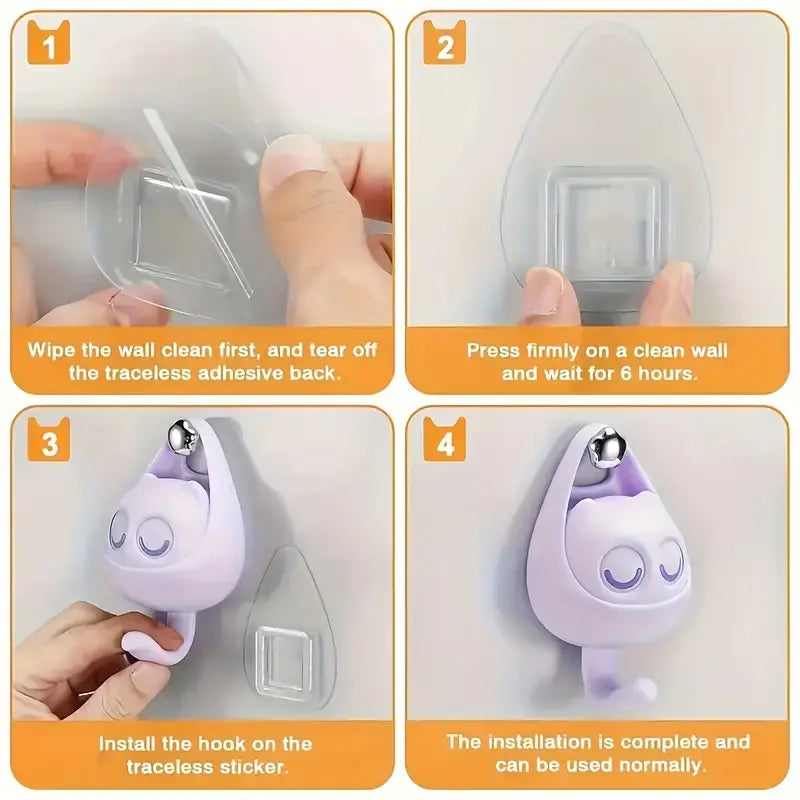 1

Wipe the wall clean first, and tear off the traceless adhesive back.

2

Press firmly on a clean wall and wait for 6 hours.

3

Install the hook on the traceless sticker.

4

The installation is complete and can be used normally.