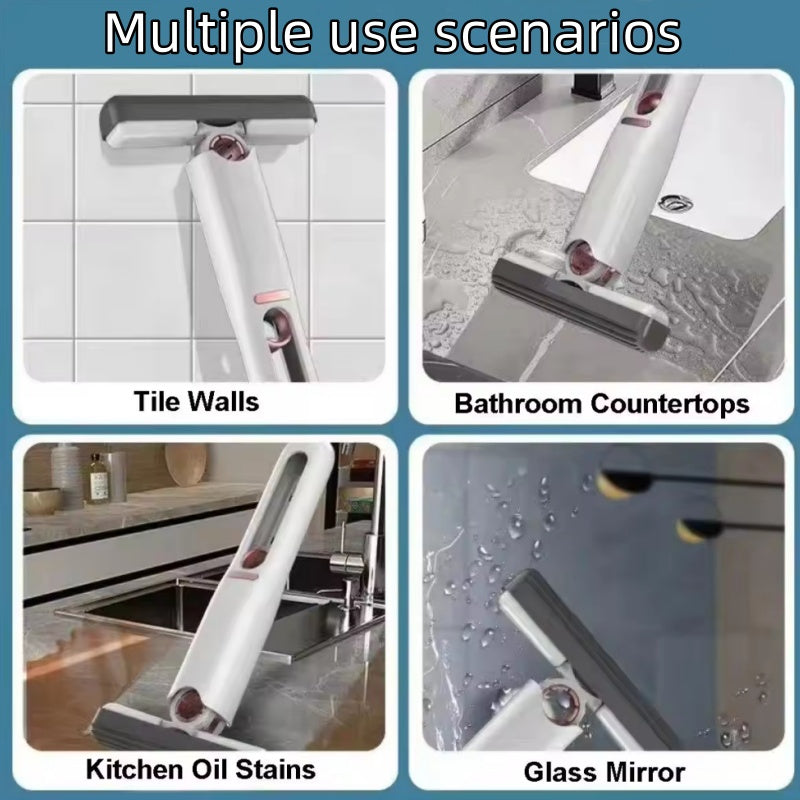 Multiple use scenarios

Tile Walls

Bathroom Countertops

Kitchen Oil Stains

Glass Mirror