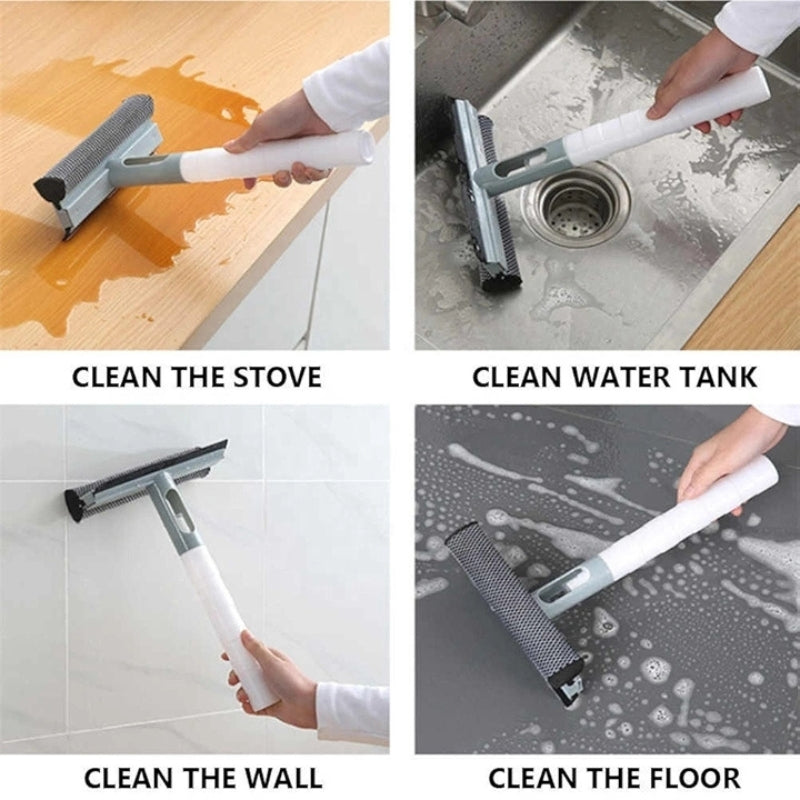 CLEAN THE STOVE

CLEAN WATER TANK

CLEAN THE WALL

CLEAN THE FLOOR