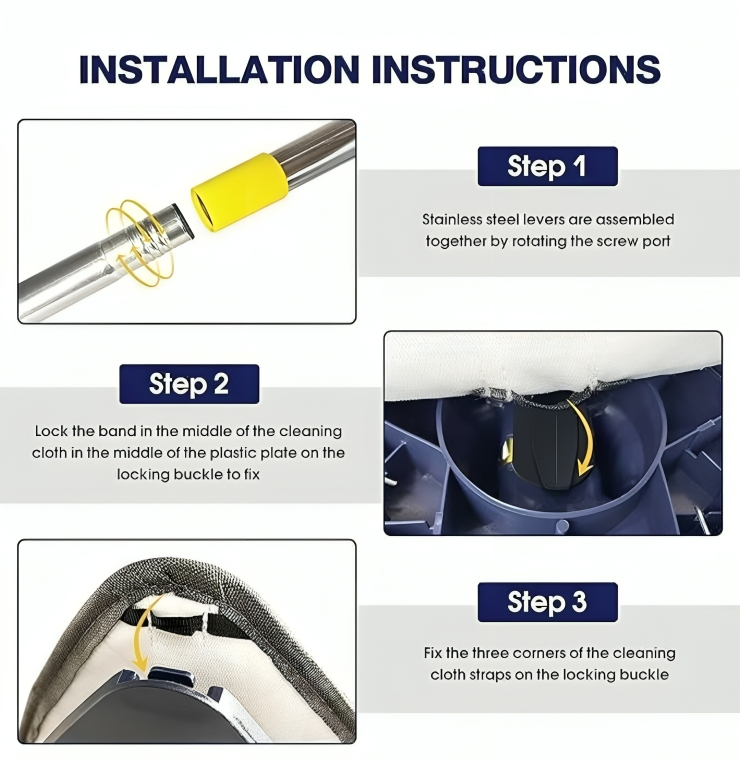 INSTALLATION INSTRUCTIONS

Step 1

Stainless steel levers are assembled together by rotating the screw port

Step 2

Lock the band in the middle of the cleaning cloth in the middle of the plastic plate on the locking buckle to fix

Step 3

Fix the three corners of the cleaning cloth straps on the locking buckle