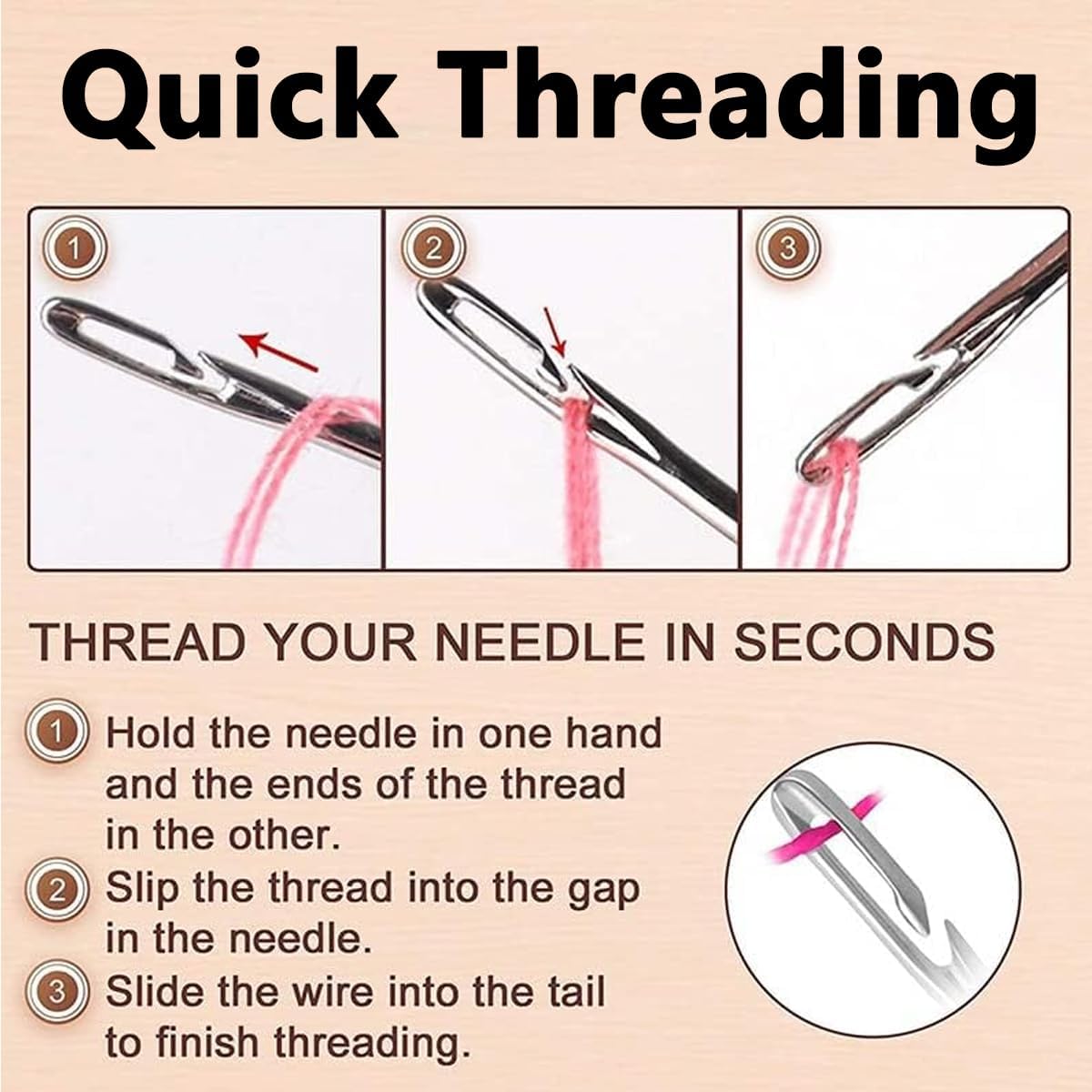 Quick Threading

1

2

3

THREAD YOUR NEEDLE IN SECONDS

1 Hold the needle in one hand and the ends of the thread in the other.

2 Slip the thread into the gap in the needle.

3 Slide the wire into the tail to finish threading.