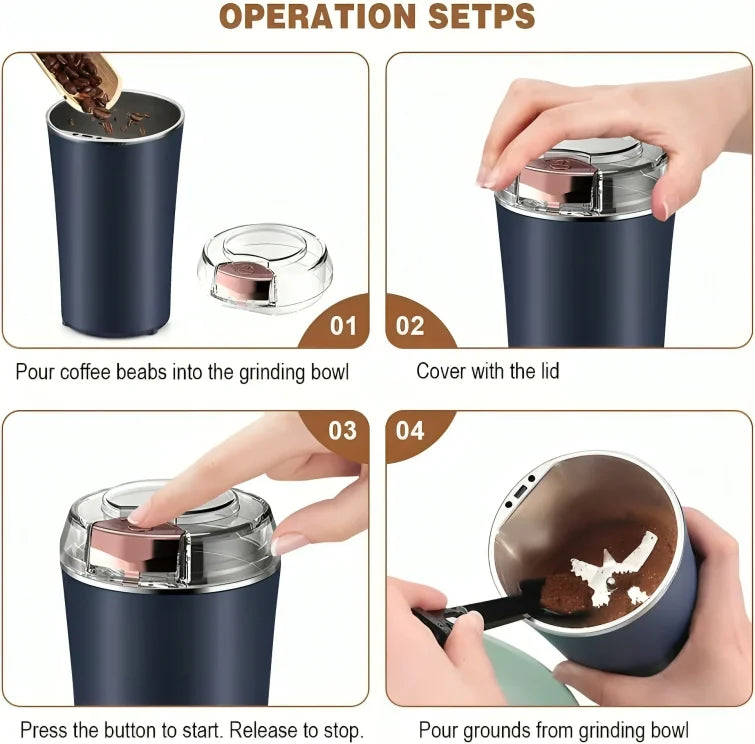 OPERATION SETPS

01

Pour coffee beabs into the grinding bowl

02

Cover with the lid

03

Press the button to start. Release to stop.

04

Pour grounds from grinding bowl