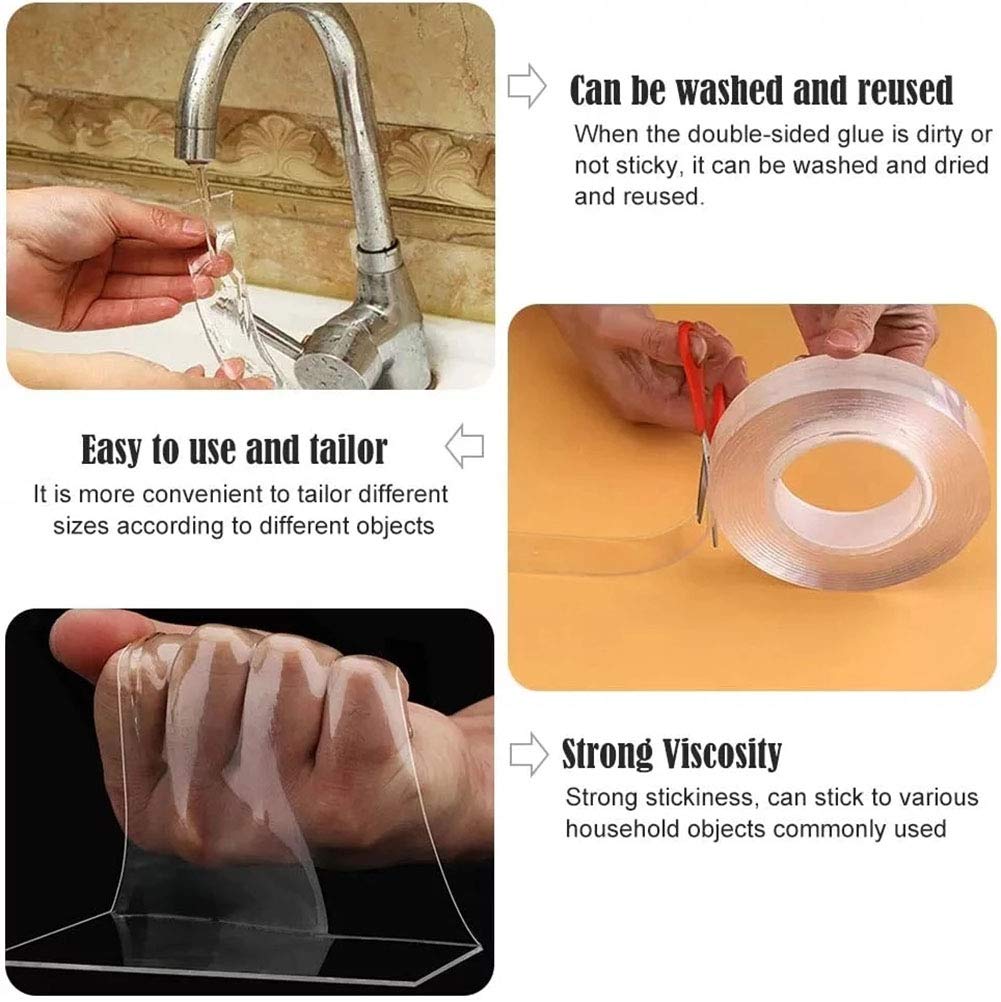 Can be washed and reused

When the double-sided glue is dirty or not sticky, it can be washed and dried and reused.

Easy to use and tailor

It is more convenient to tailor different sizes according to different objects

Strong Viscosity

Strong stickiness, can stick to various household objects commonly used