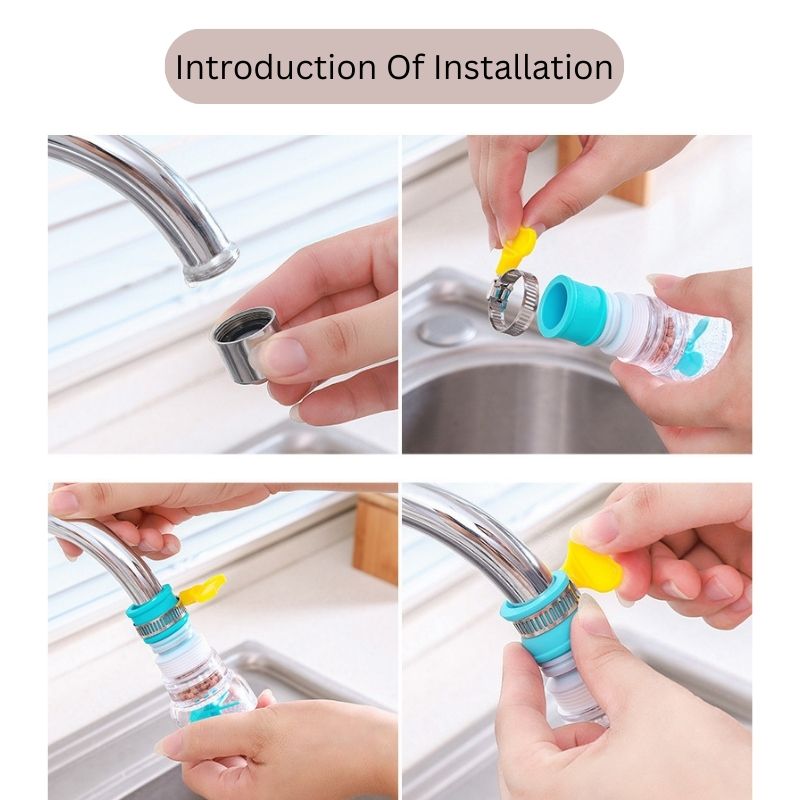 Introduction Of Installation