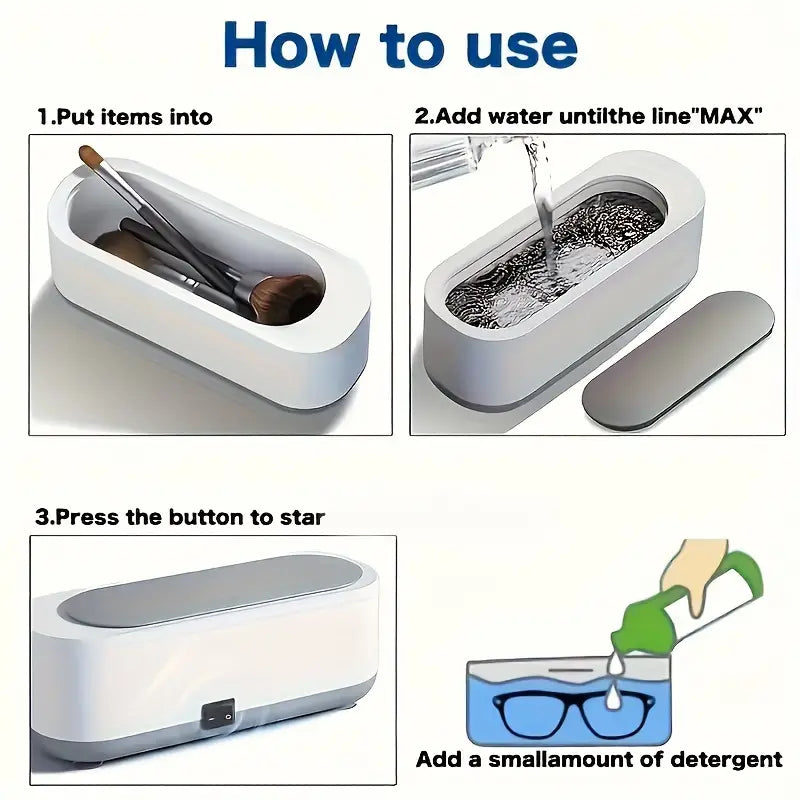 How to use

1.Put items into

2.Add water untilthe line"MAX"

3.Press the button to star

Add a smallamount of detergent