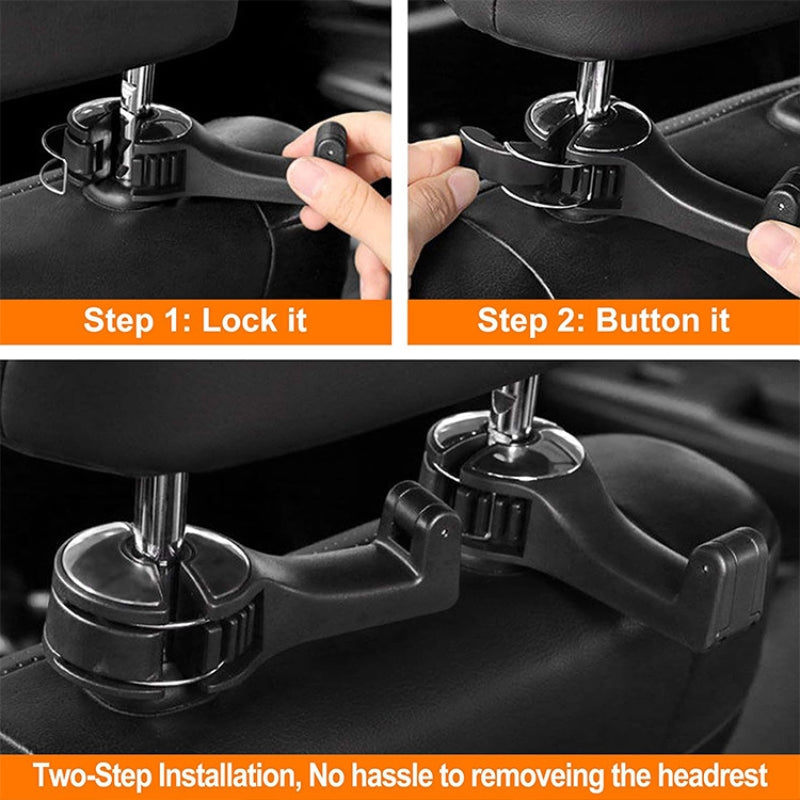 Step 1: Lock it

Step 2: Button it

Two-Step Installation, No hassle to removeing the headrest