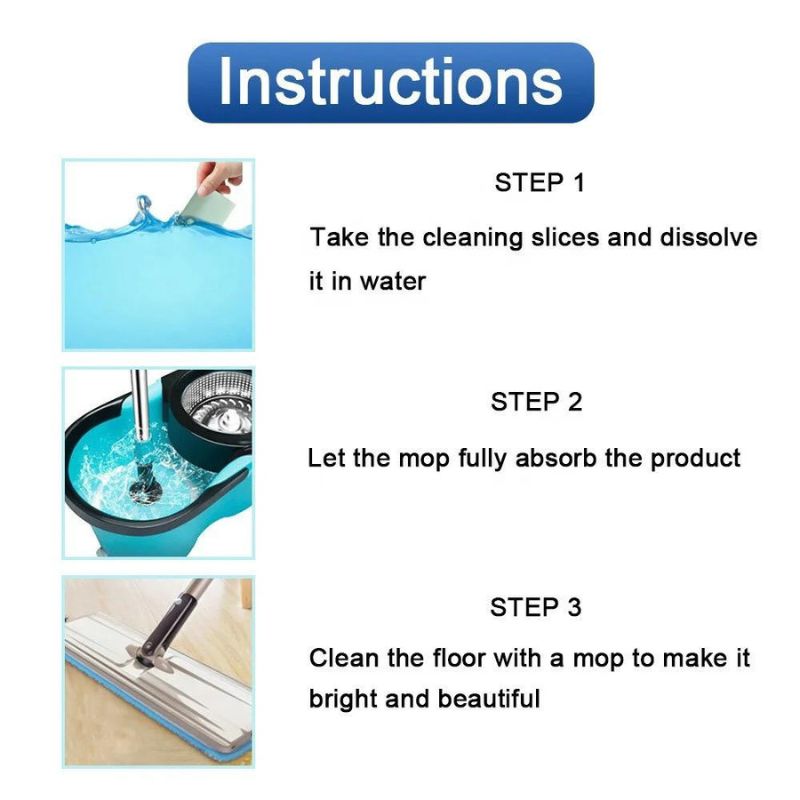 Instructions

STEP 1

Take the cleaning slices and dissolve it in water

STEP 2

Let the mop fully absorb the product

STEP 3

Clean the floor with a mop to make it bright and beautiful