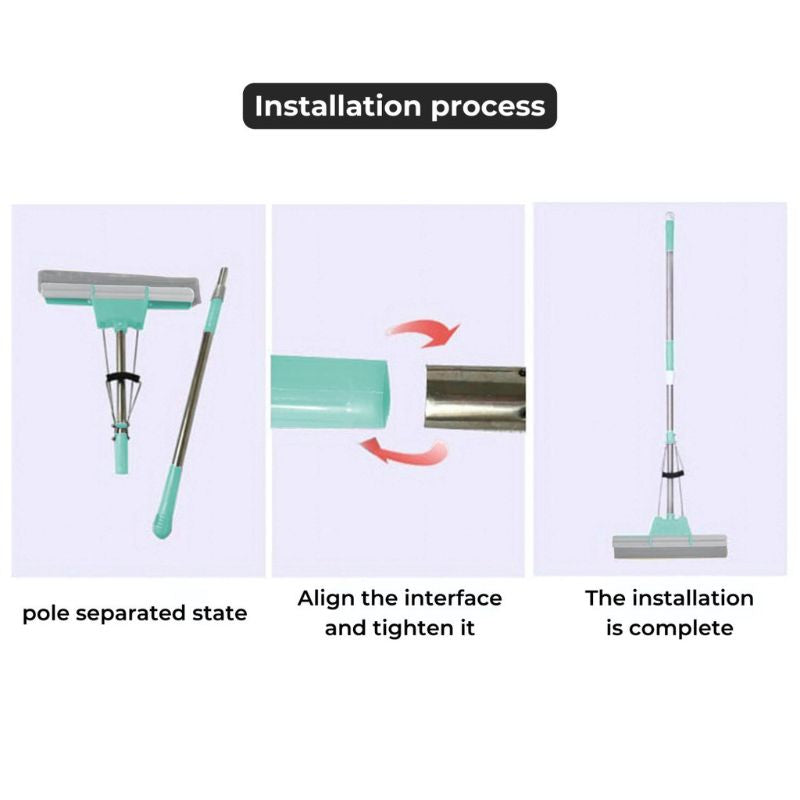 Installation process

pole separated state

Align the interface and tighten it

The installation is complete