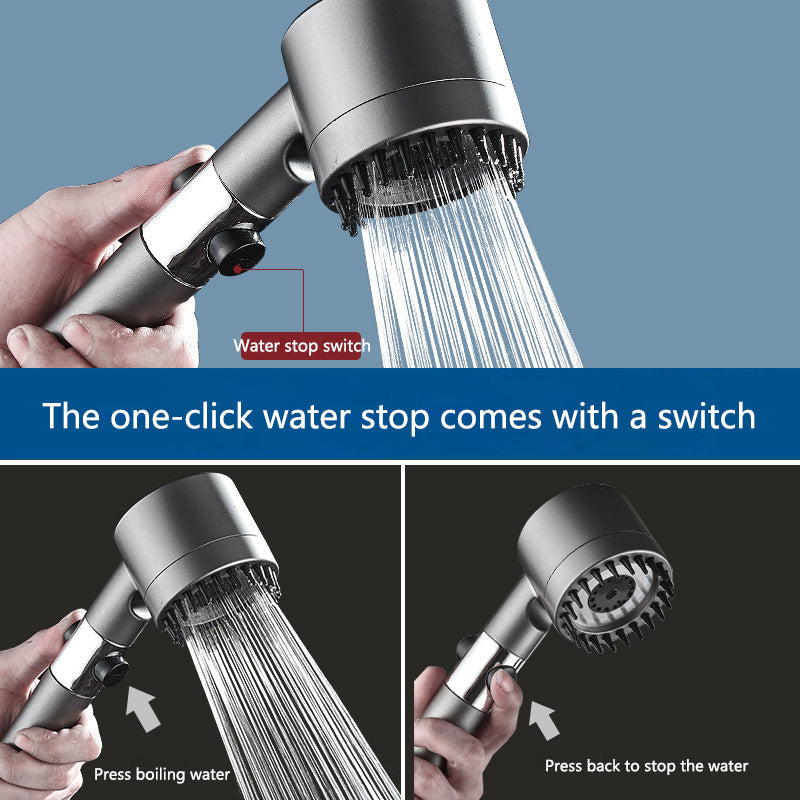 Water stop switch

The one-click water stop comes with a switch

Press boiling water

Press back to stop the water