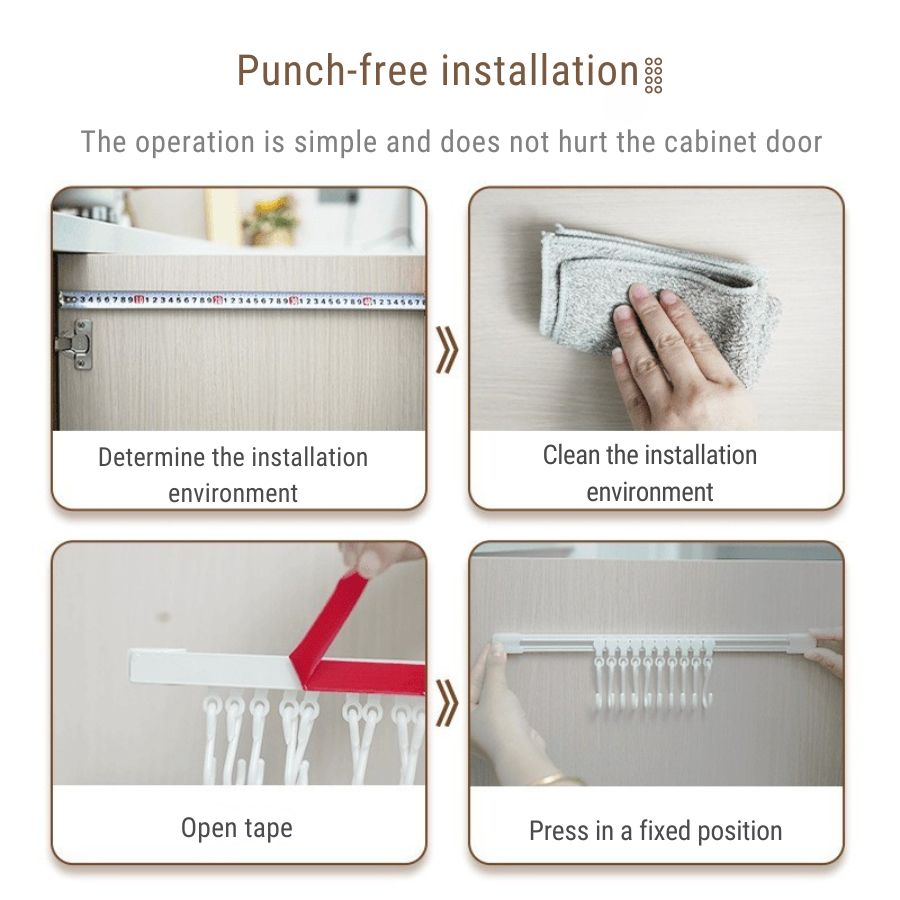 Punch-free installation

The operation is simple and does not hurt the cabinet door

Determine the installation environment

Clean the installation environment

Open tape

Press in a fixed position