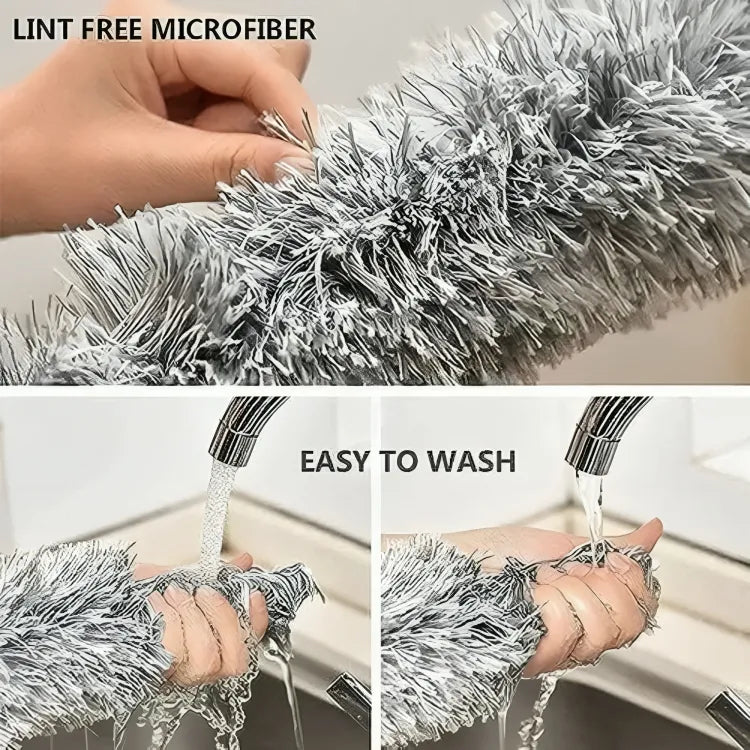 LINT FREE MICROFIBER

EASY TO WASH