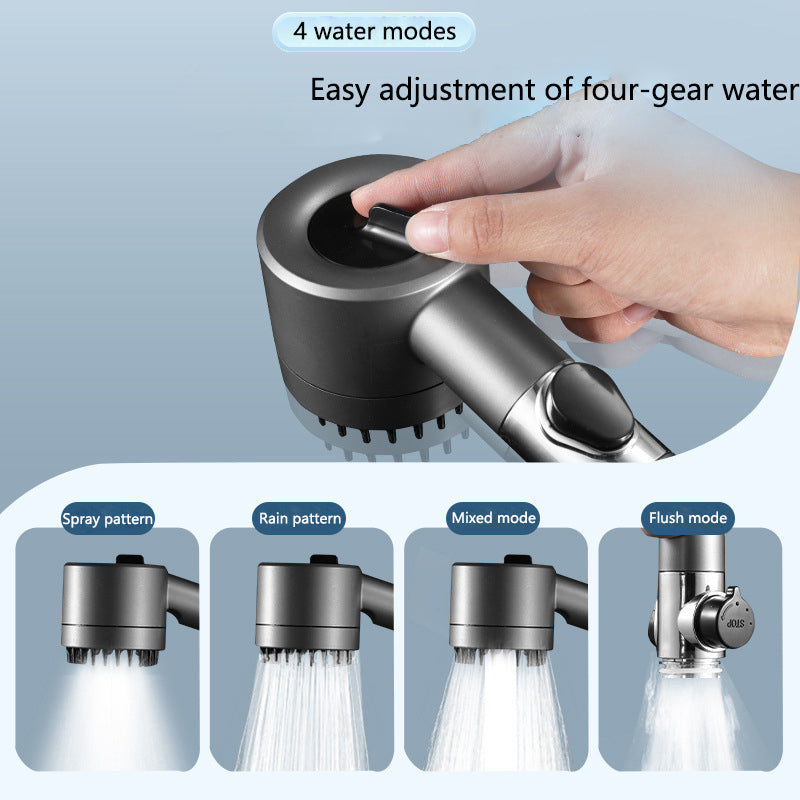 4 water modes

Easy adjustment of four-gear water

Spray pattern

Rain pattern

Mixed mode

Flush mode

STOP