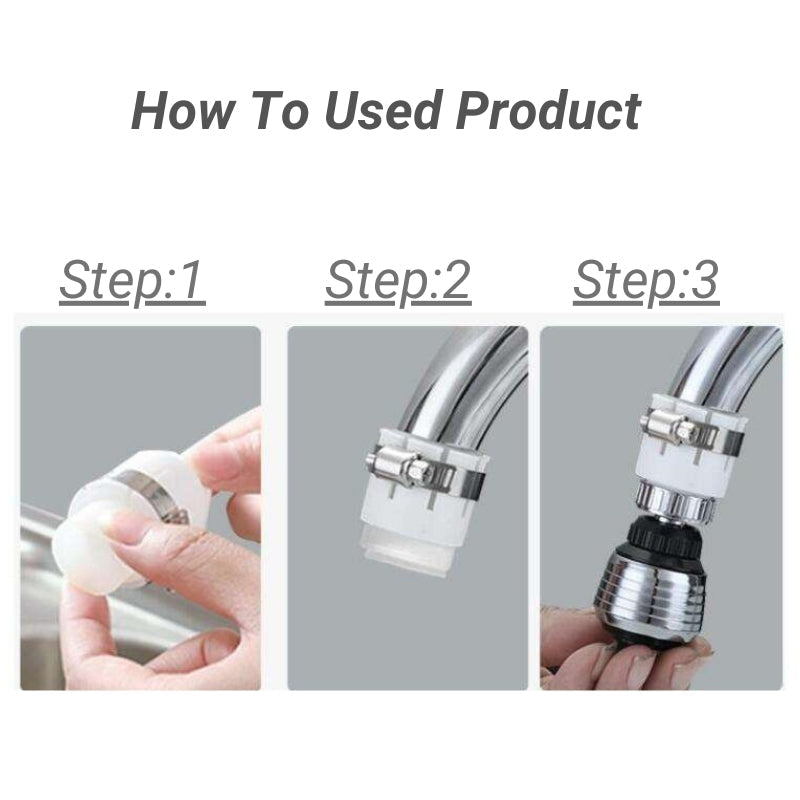 How To Used Product

Step:1

Step:2

Step:3