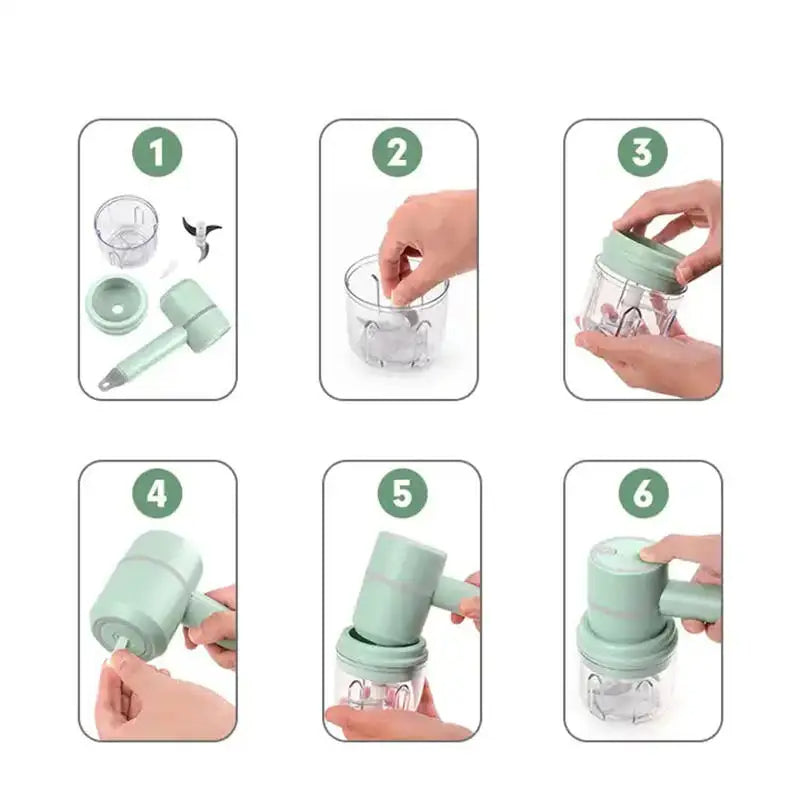 1

2

3

4

5

6