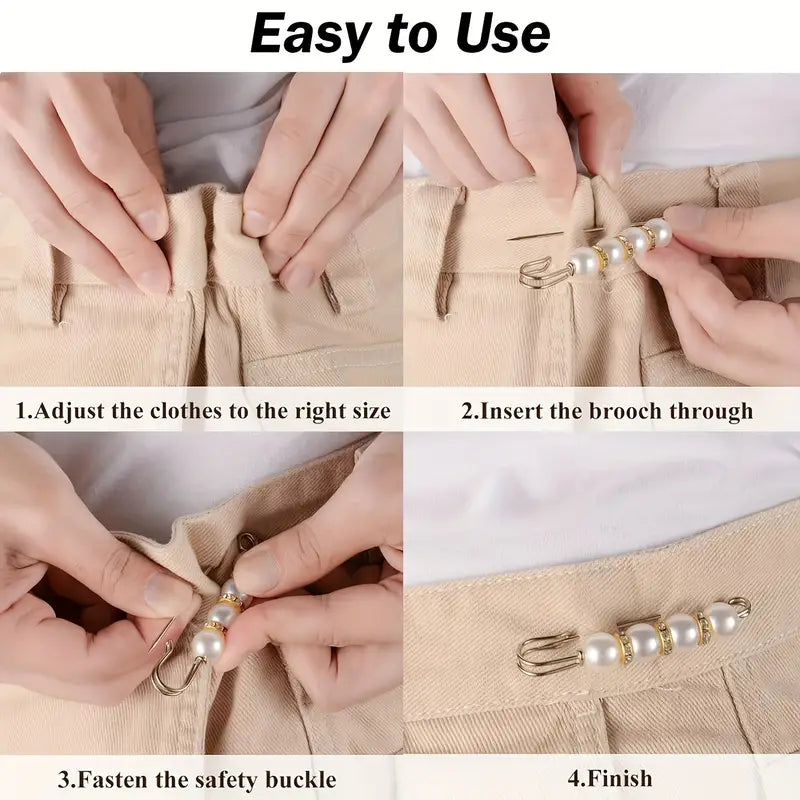 Easy to Use

1.Adjust the clothes to the right size

2.Insert the brooch through

3.Fasten the safety buckle

4.Finish